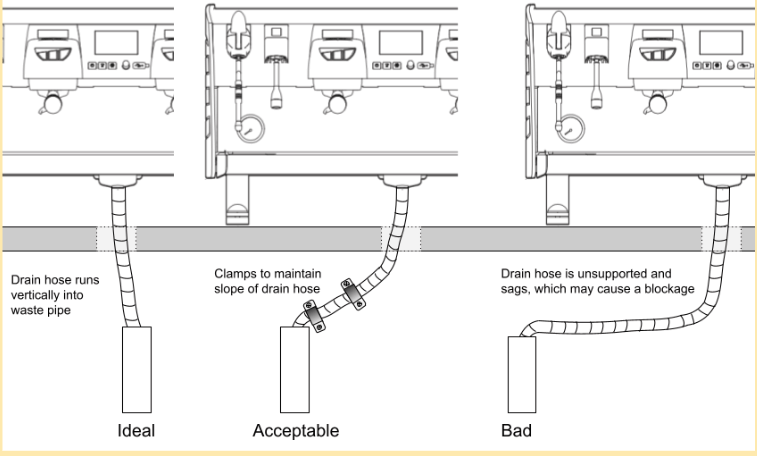 Drain hose runs vertically into waste pipe

Ideal

Clamps to maintain slope of drain hose

Acceptable

Drain hose is unsupported and sags, which may cause a blockage

Bad