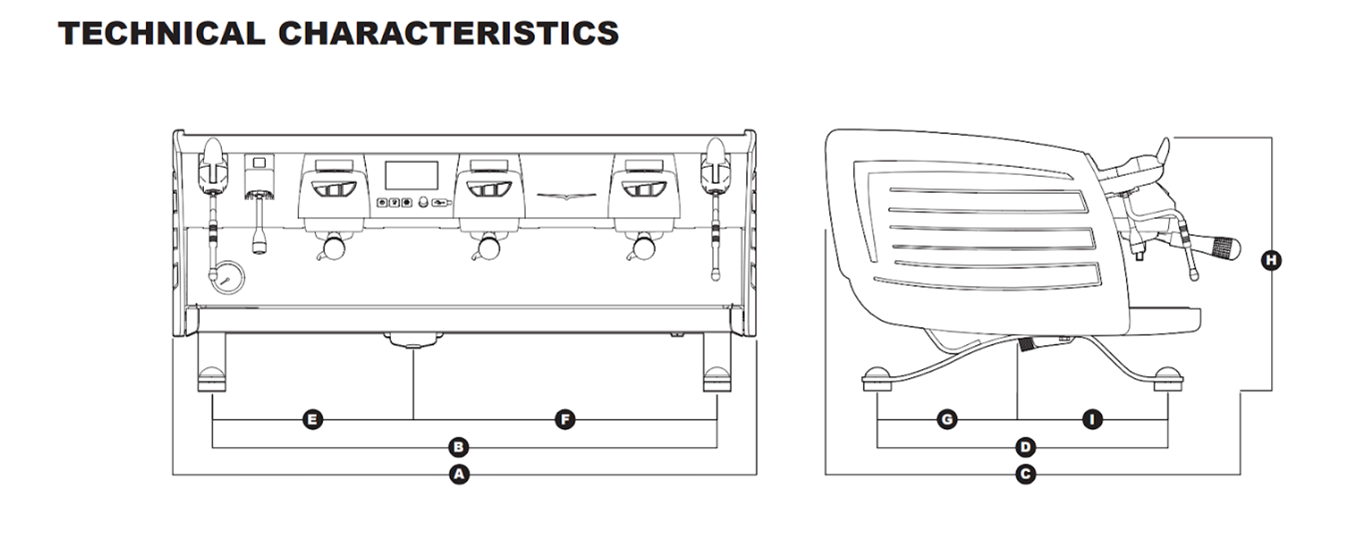 TECHNICAL CHARACTERISTICS

E F B A

H

G I D C