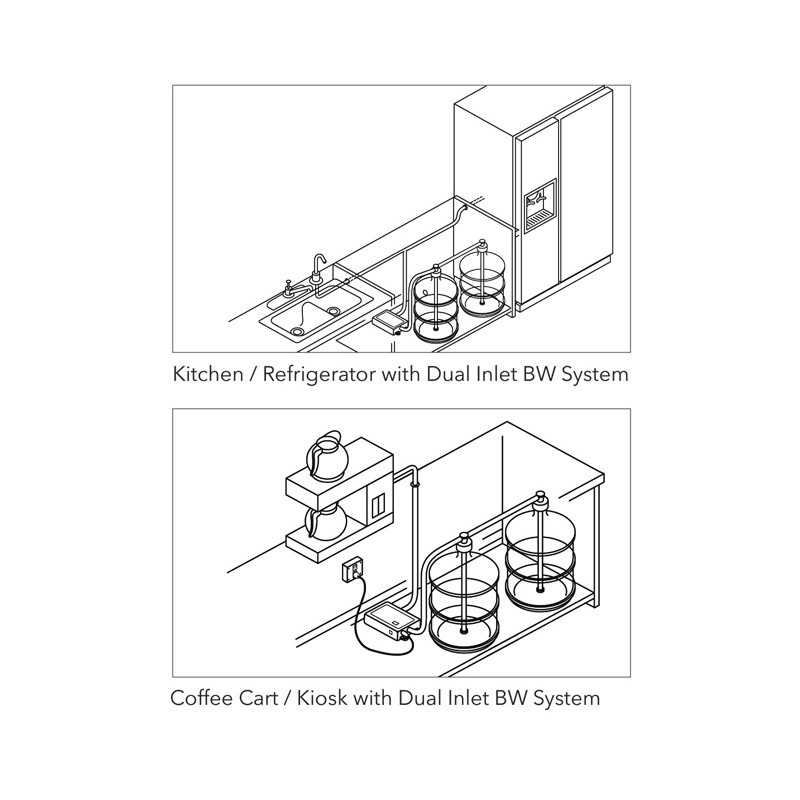 Kitchen / Refrigerator with Dual Inlet BW System

Coffee Cart / Kiosk with Dual Inlet BW System